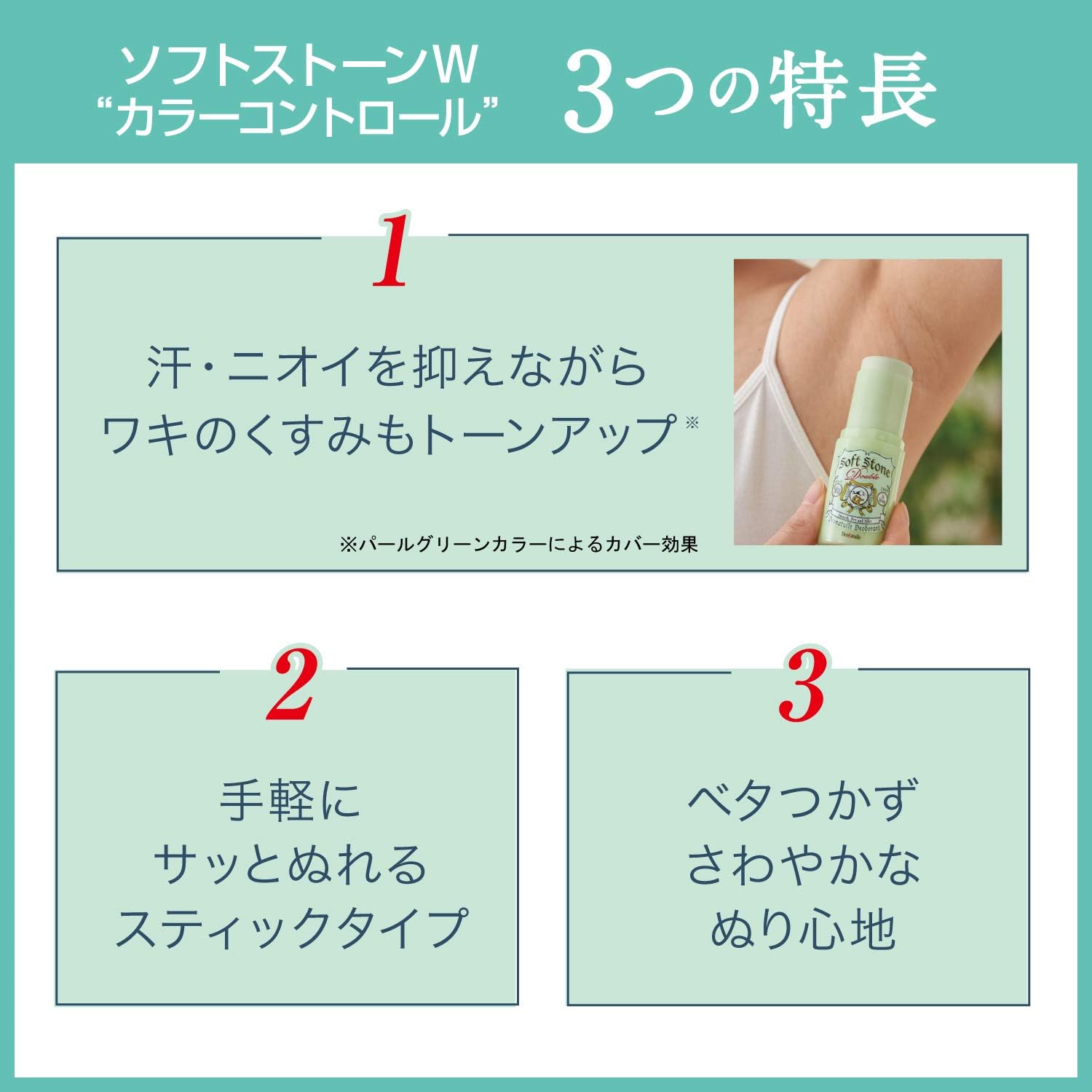 ソフトストーンW
“カラーコントロール”

3つの特長

1

汗・ニオイを抑えながら
ワキのくすみもトーンアップ※

※パールグリーンカラーによるカバー効果

Soft Stone Double

Deonatulle Deodorant

DeoNatulle

2

手軽に
サッとぬれる
スティックタイプ

3

ベタつかず
さわやかな
ぬり心地